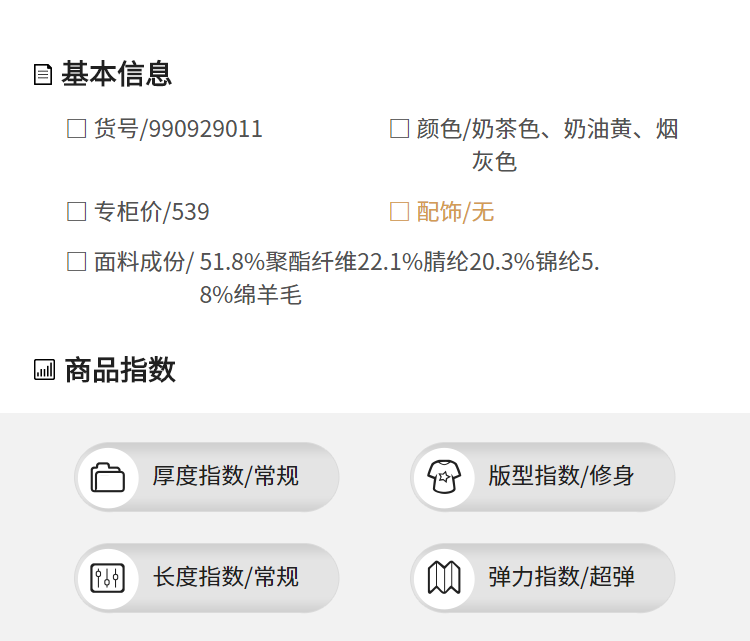 基本信息

☐ 货号/990929011

☐ 颜色/奶茶色、奶油黄、烟灰色

☐ 专柜价/539

☐ 配饰/无

☐ 面料成份/ 51.8%聚酯纤维22.1%腈纶20.3%锦纶5.8%绵羊毛

商品指数

厚度指数/常规

版型指数/修身

长度指数/常规

弹力指数/超弹